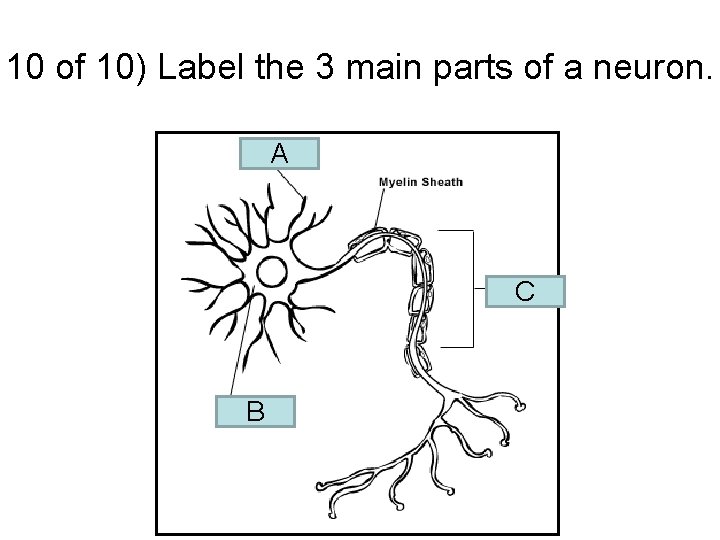 10 of 10) Label the 3 main parts of a neuron.

A

Myelin Sheath

C

B