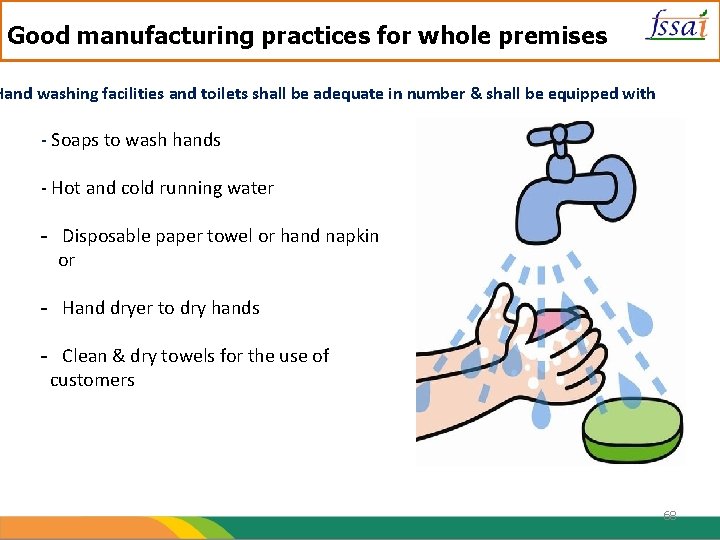 Good manufacturing practices for whole premises

fssai

Hand washing facilities and toilets shall be adequate in number & shall be equipped with

- Soaps to wash hands

- Hot and cold running water

- Disposable paper towel or hand napkin or

- Hand dryer to dry hands

- Clean & dry towels for the use of customers

68