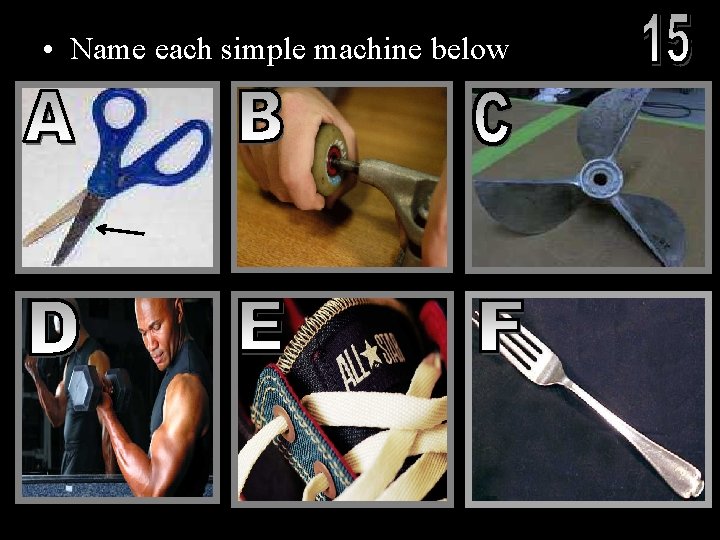 • Name each simple machine below

15

A

B

C

D

E

ALL★STAR

F