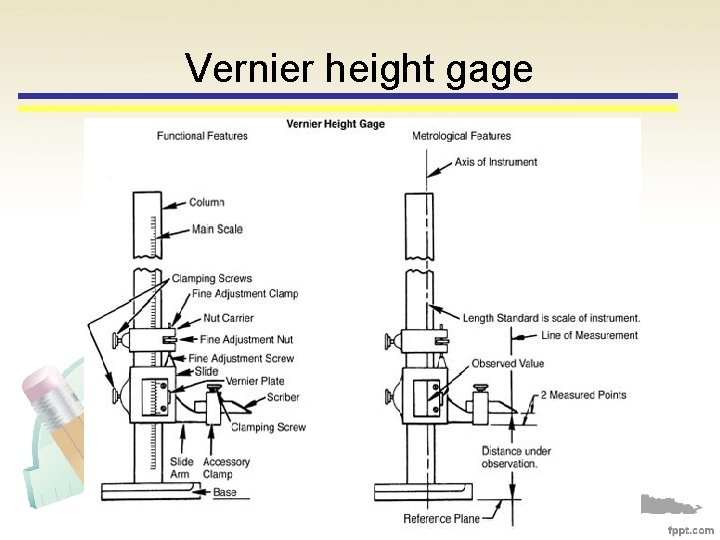 Vernier height gage

Vernier Height Gage

Functional Features

Column
Main Scale
Clamping Screws
Fine Adjustment Clamp
Nut Carrier
Fine Adjustment Nut
Fine Adjustment Screw
Slide
Vernier Plate
Scriber
Clamping Screw
Slide Arm
Accessory Clamp
Base

Metrological Features

Axis of Instrument
Length Standard is scale of instrument.
Line of Measurement
Observed Value
2 Measured Points
Distance under observation.
Reference Plane

fppt.com