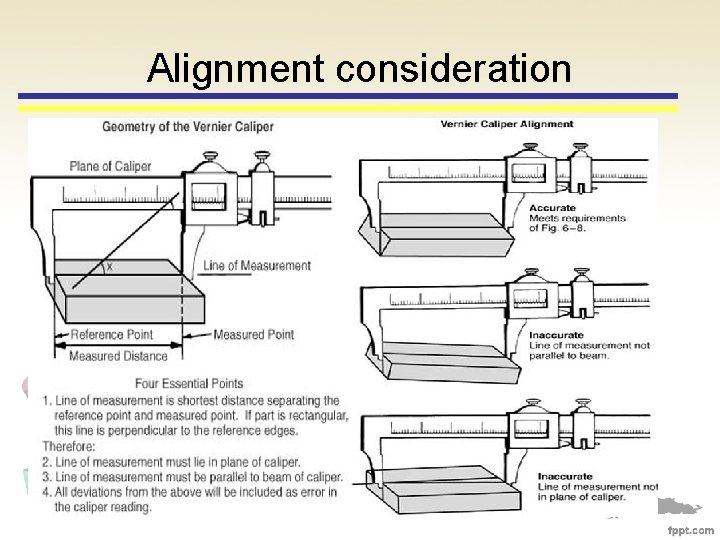 Alignment consideration

Geometry of the Vernier Caliper

Plane of Caliper

X

Line of Measurement

Reference Point

Measured Point

Measured Distance

Four Essential Points

1. Line of measurement is shortest distance separating the reference point and measured point. If part is rectangular, this line is perpendicular to the reference edges.

Therefore:

2. Line of measurement must lie in plane of caliper.

3. Line of measurement must be parallel to beam of caliper.

4. All deviations from the above will be included as error in the caliper reading.

Vernier Caliper Alignment

Accurate
Meets requirements of Fig. 6–8.

Inaccurate
Line of measurement not parallel to beam.

Inaccurate
Line of measurement not in plane of caliper.

fppt.com