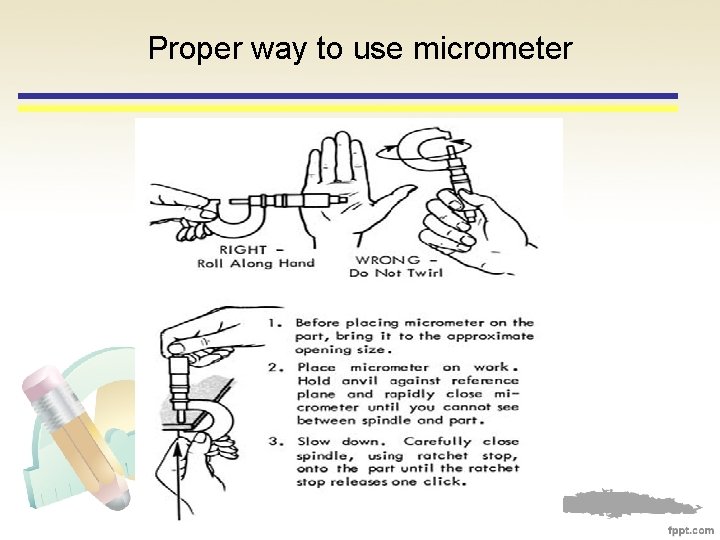 Proper way to use micrometer

RIGHT –
Roll Along Hand

WRONG –
Do Not Twirl

1. Before placing micrometer on the part, bring it to the approximate opening size.

2. Place micrometer on work. Hold anvil against reference plane and rapidly close micrometer until you cannot see between spindle and part.

3. Slow down. Carefully close spindle, using ratchet stop, onto the part until the ratchet stop releases one click.

fppt.com