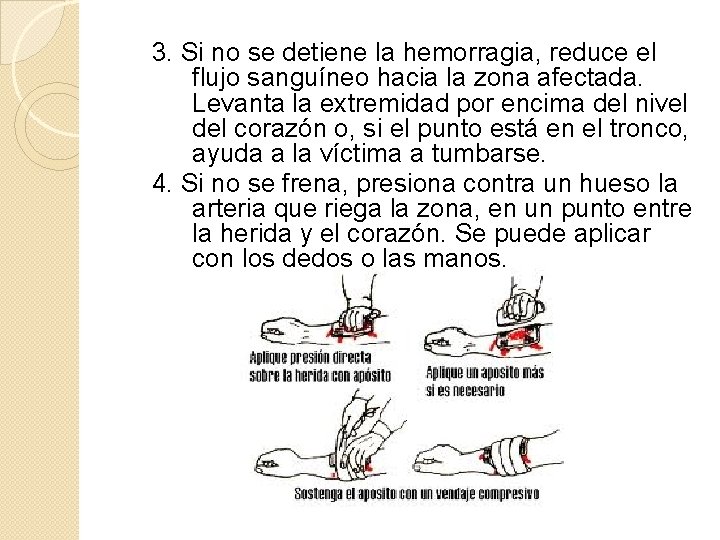 3. Si no se detiene la hemorragia, reduce el flujo sanguíneo hacia la zona afectada. Levanta la extremidad por encima del nivel del corazón o, si el punto está en el tronco, ayuda a la víctima a tumbarse.

4. Si no se frena, presiona contra un hueso la arteria que riega la zona, en un punto entre la herida y el corazón. Se puede aplicar con los dedos o las manos.

Aplique presión directa sobre la herida con apósito

Aplique un aposito más si es necesario

Sostenga el aposito con un vendaje compresivo