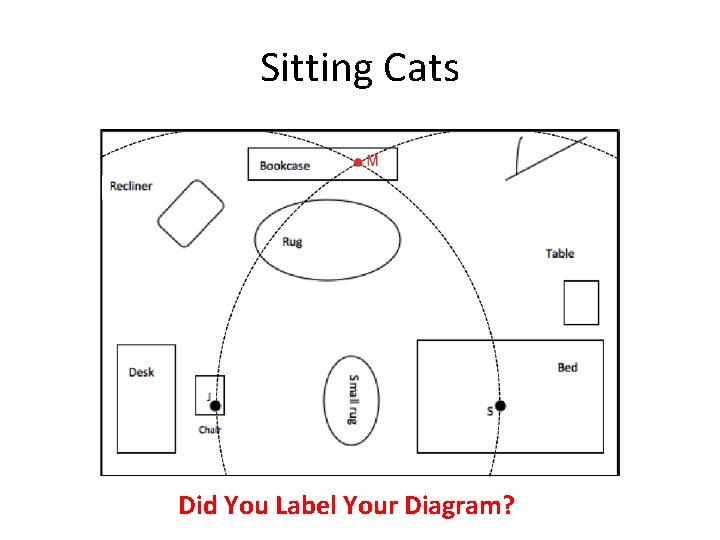 Sitting Cats

Bookcase

M

Recliner

Rug

Table

Desk

J

Chair

Small rug

Bed

S

Did You Label Your Diagram?