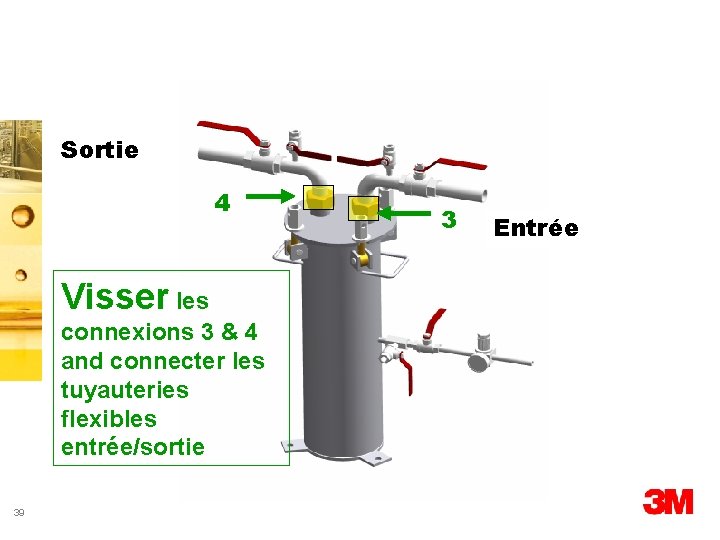 Sortie

4

3

Entrée

Visser les connexions 3 & 4 and connecter les tuyauteries flexibles entrée/sortie

39

3M