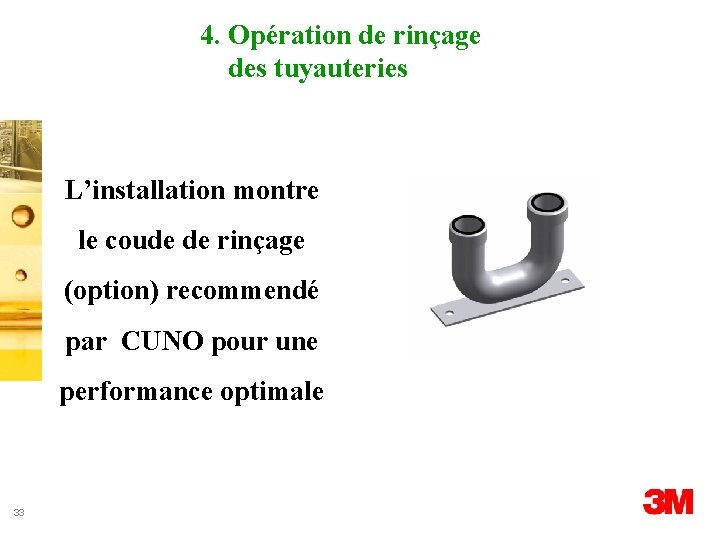 4. Opération de rinçage des tuyauteries

L’installation montre le coude de rinçage (option) recommendé par CUNO pour une performance optimale

33

3M