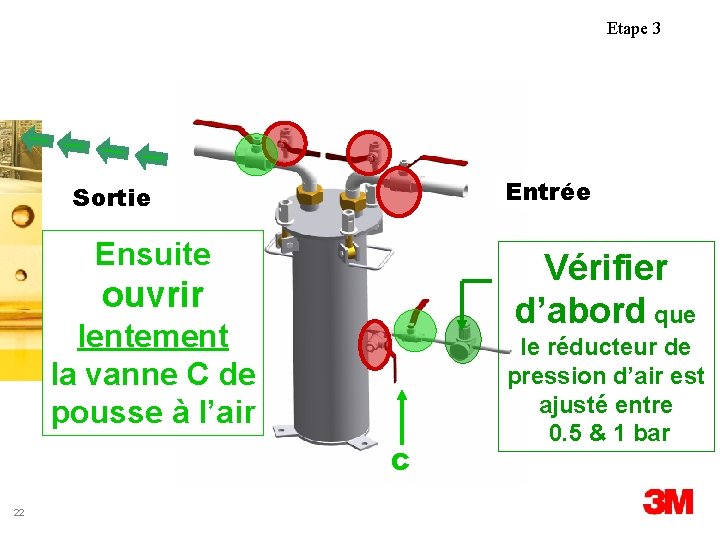 Etape 3

Sortie

Entrée

Ensuite ouvrir lentement la vanne C de pousse à l'air

Vérifier d'abord que le réducteur de pression d'air est ajusté entre 0.5 & 1 bar

C

22

3M