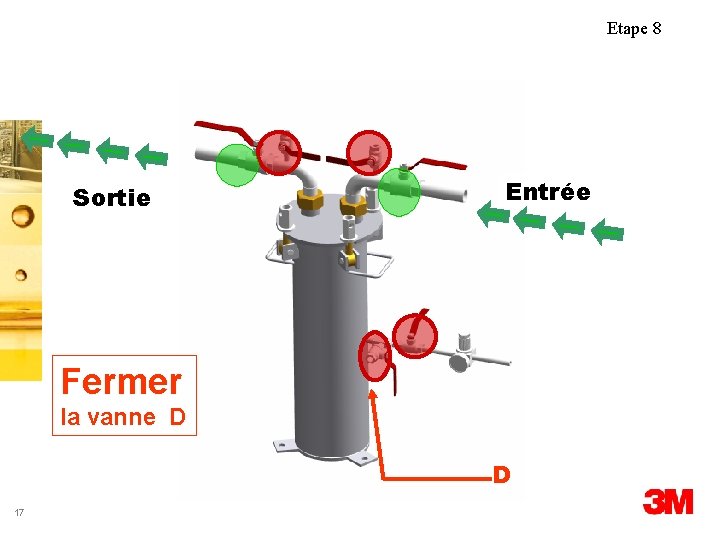 Etape 8

Sortie

Entrée

Fermer
la vanne D

D

17

3M