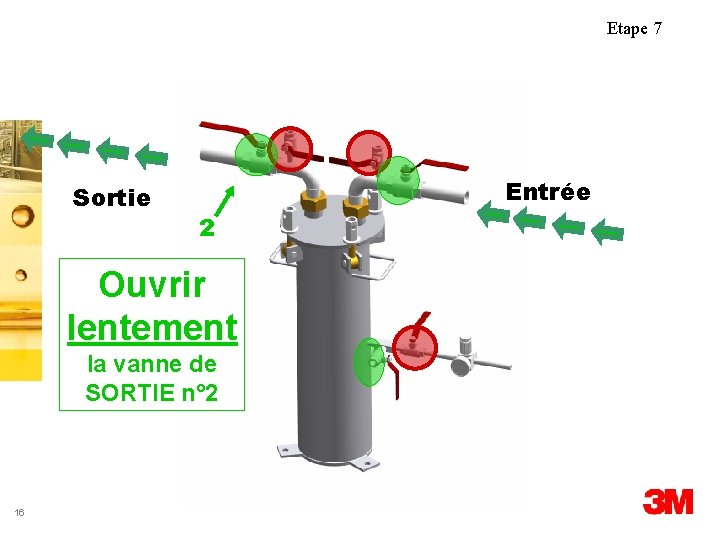 Etape 7

Sortie

2

Entrée

Ouvrir lentement la vanne de SORTIE n°2

16

3M