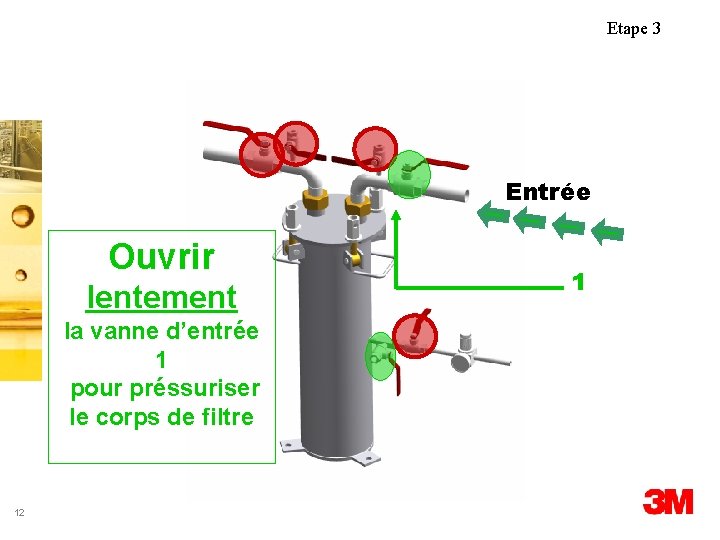 Etape 3

Entrée

1

Ouvrir
lentement
la vanne d'entrée
1
pour préssuriser
le corps de filtre

12

3M