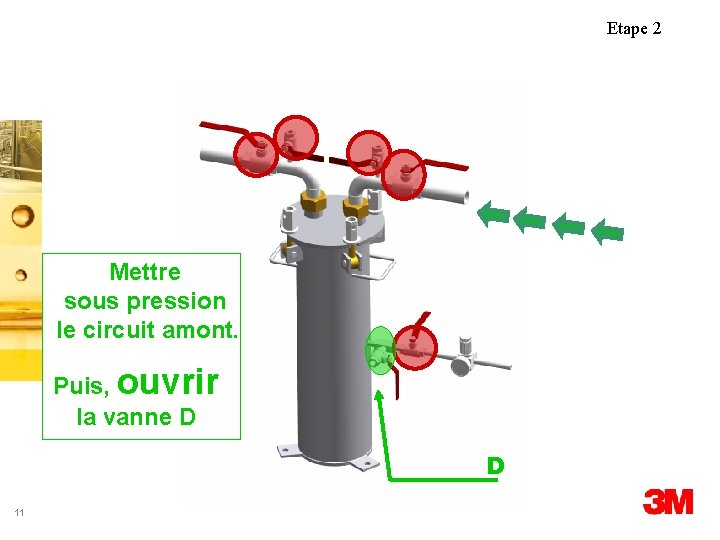 Etape 2

Mettre sous pression le circuit amont.

Puis, ouvrir la vanne D

D

11

3M