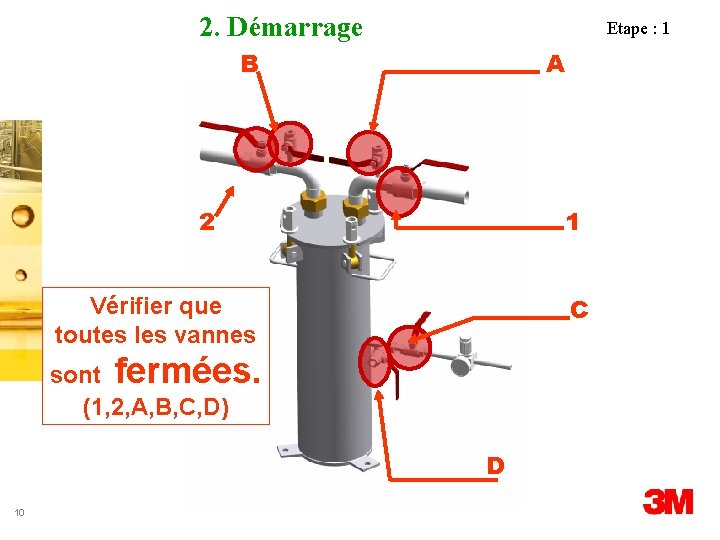 2. Démarrage

Etape : 1

B

A

2

1

C

D

Vérifier que toutes les vannes sont fermées. (1,2,A,B,C,D)

10

3M