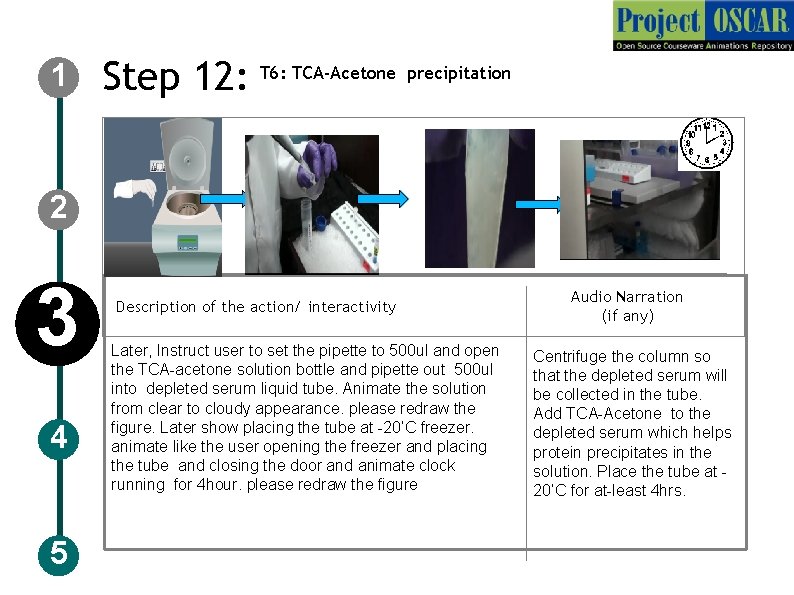 Project OSCAR
Open Source Courseware Animations Repository

1

Step 12: T6: TCA-Acetone precipitation

2

3

4

5

| Description of the action/ interactivity | Audio Narration (if any) |
|---|---|
| Later, Instruct user to set the pipette to 500ul and open the TCA-acetone solution bottle and pipette out 500ul into depleted serum liquid tube. Animate the solution from clear to cloudy appearance. please redraw the figure. Later show placing the tube at -20'C freezer. animate like the user opening the freezer and placing the tube and closing the door and animate clock running for 4hour. please redraw the figure | Centrifuge the column so that the depleted serum will be collected in the tube. Add TCA-Acetone to the depleted serum which helps protein precipitates in the solution. Place the tube at -20'C for at-least 4hrs. |