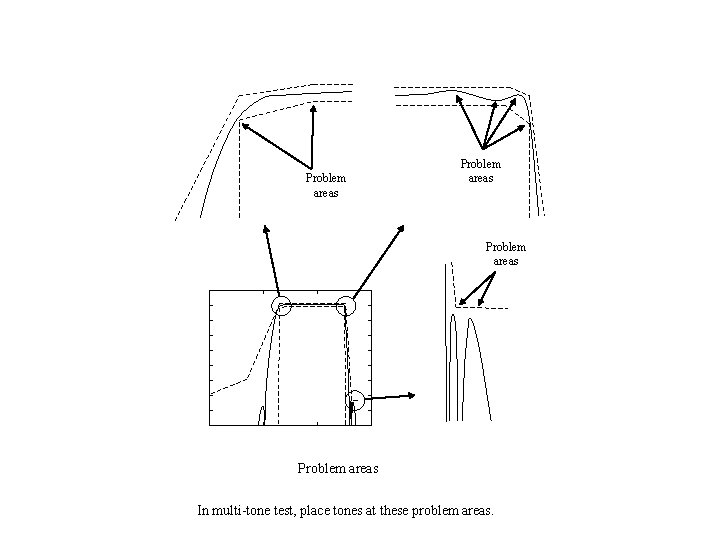 Problem areas

Problem areas

Problem areas

Problem areas

In multi-tone test, place tones at these problem areas.