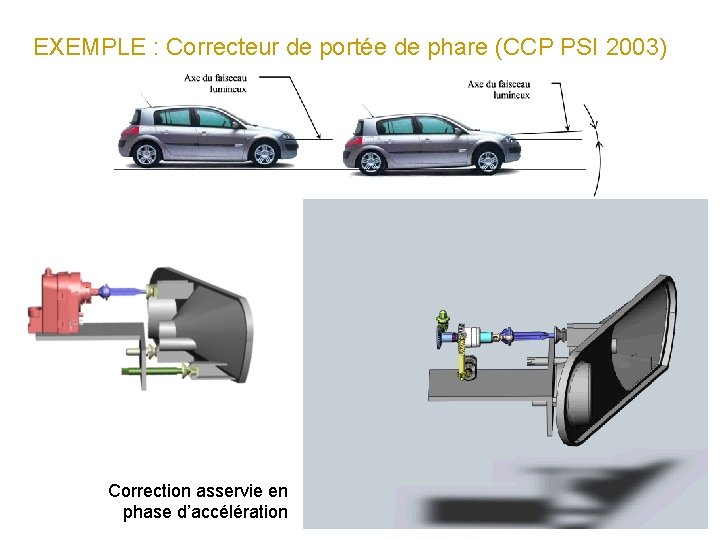 EXEMPLE : Correcteur de portée de phare (CCP PSI 2003)

Axe du faisceau lumineux

Axe du faisceau lumineux

Correction asservie en phase d'accélération