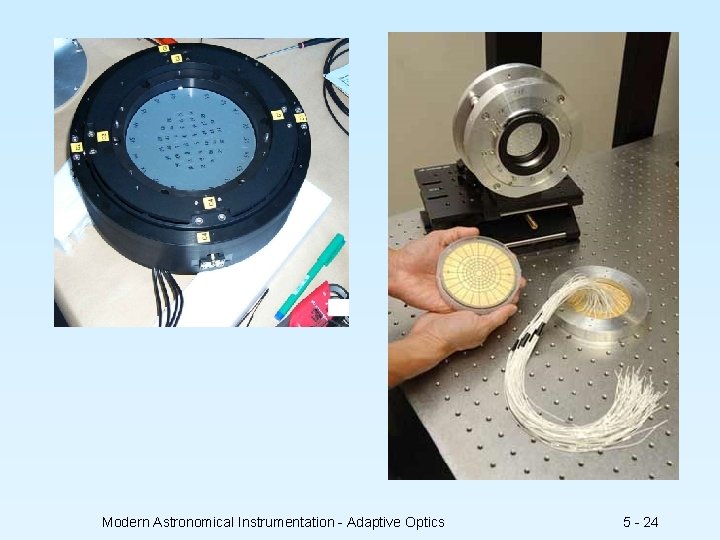 Modern Astronomical Instrumentation - Adaptive Optics

5 - 24