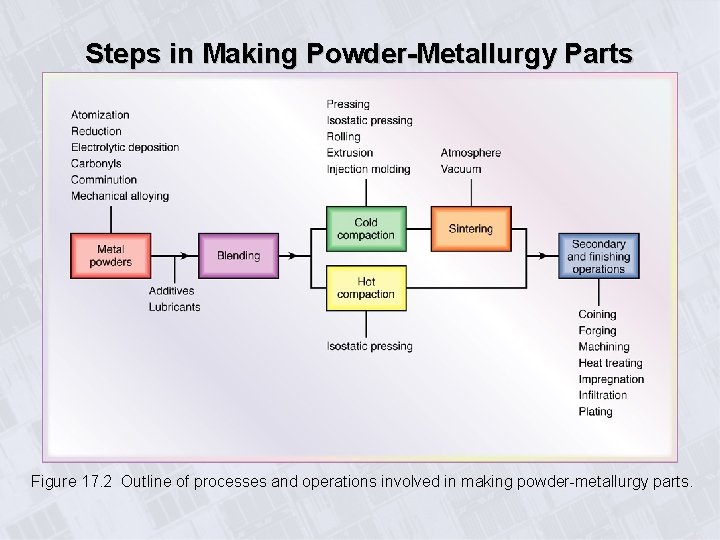 Steps in Making Powder-Metallurgy Parts

Atomization
Reduction
Electrolytic deposition
Carbonyls
Comminution
Mechanical alloying

Metal powders

Additives
Lubricants

Blending

Pressing
Isostatic pressing
Rolling
Extrusion
Injection molding

Cold compaction

Hot compaction

Isostatic pressing

Atmosphere
Vacuum

Sintering

Secondary and finishing operations

Coining
Forging
Machining
Heat treating
Impregnation
Infiltration
Plating

Figure 17.2 Outline of processes and operations involved in making powder-metallurgy parts.