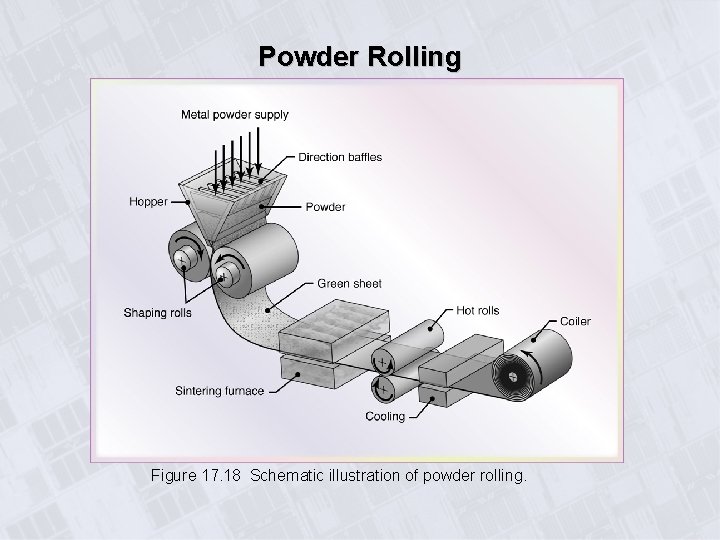 Powder Rolling

Metal powder supply
Direction baffles
Hopper
Powder
Green sheet
Shaping rolls
Hot rolls
Coiler
Sintering furnace
Cooling

Figure 17.18 Schematic illustration of powder rolling.