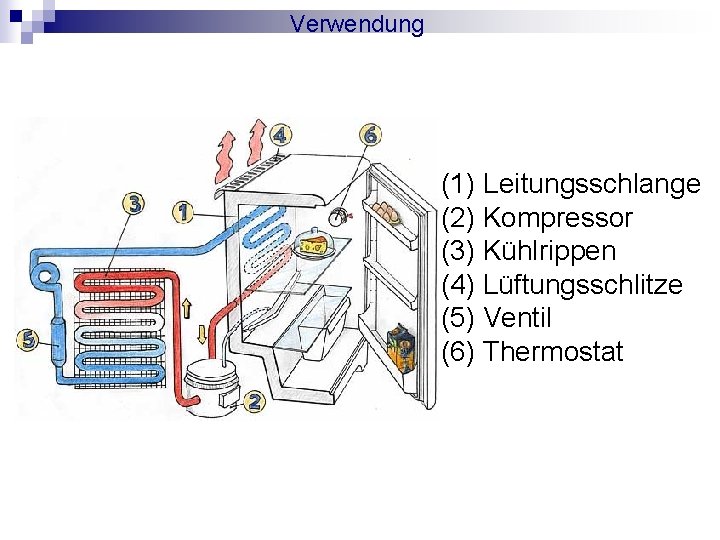 Verwendung

4
6
3
1
5
2

(1) Leitungsschlange
(2) Kompressor
(3) Kühlrippen
(4) Lüftungsschlitze
(5) Ventil
(6) Thermostat