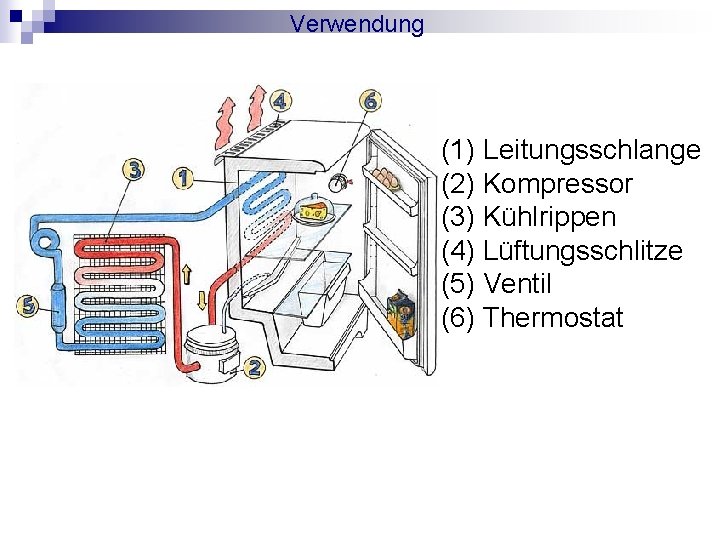 Verwendung

4
6
3
1
5
2

(1) Leitungsschlange
(2) Kompressor
(3) Kühlrippen
(4) Lüftungsschlitze
(5) Ventil
(6) Thermostat