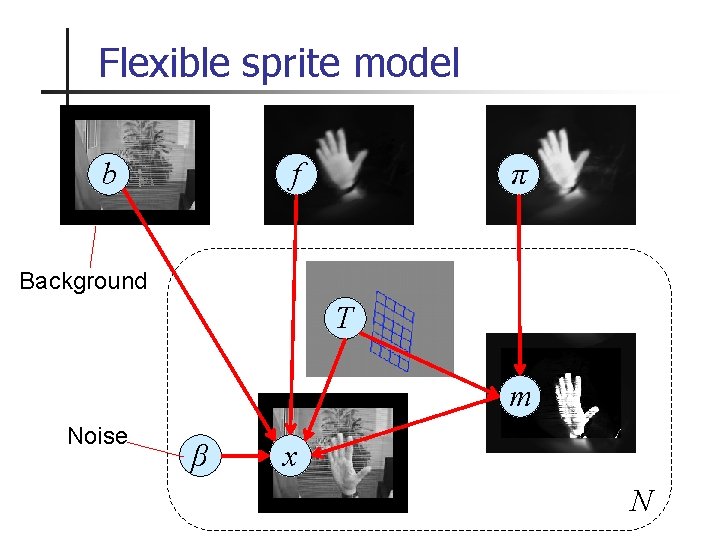 Flexible sprite model

$b$

$f$

$\pi$

Background

$T$

$m$

Noise

$\beta$

$x$

$N$