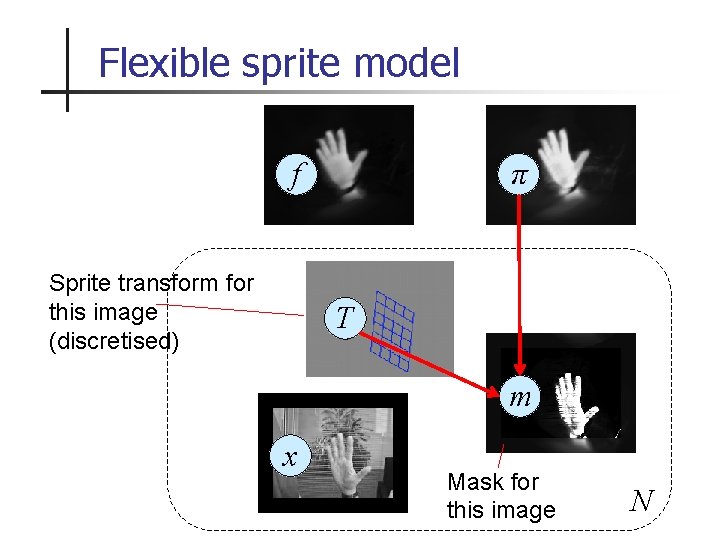 Flexible sprite model

$f$

$\pi$

Sprite transform for this image (discretised)

$T$

$m$

$x$

Mask for this image

$N$