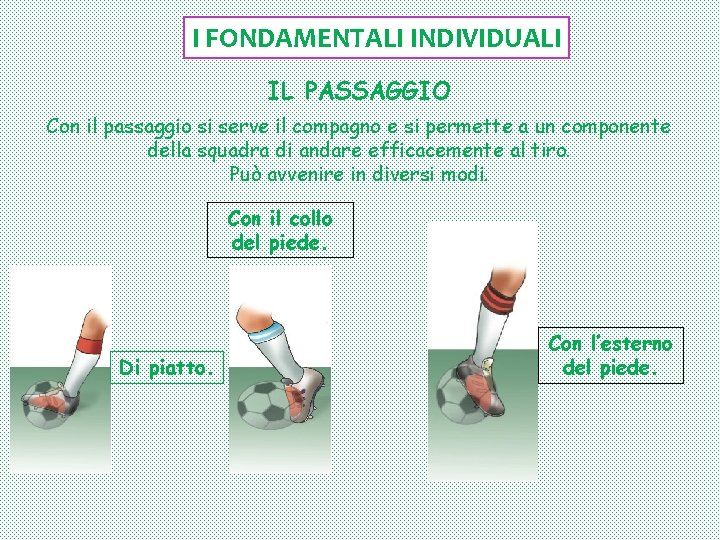 I FONDAMENTALI INDIVIDUALI

IL PASSAGGIO

Con il passaggio si serve il compagno e si permette a un componente della squadra di andare efficacemente al tiro.
Può avvenire in diversi modi.

Con il collo del piede.

Di piatto.

Con l'esterno del piede.