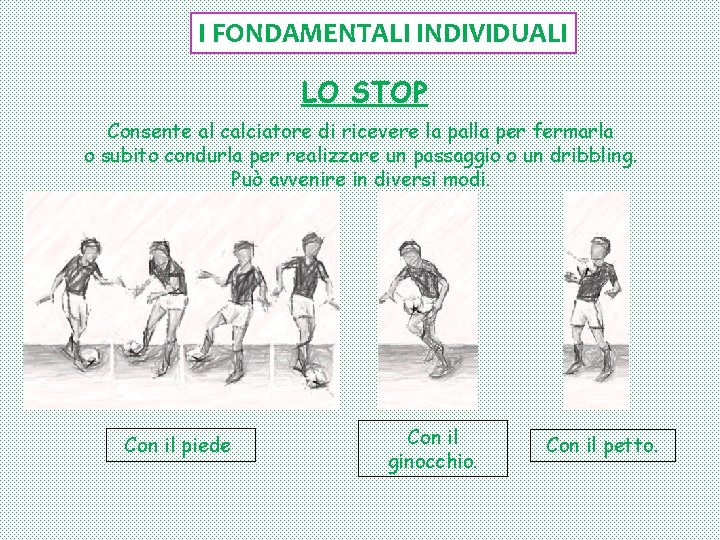 I FONDAMENTALI INDIVIDUALI

LO STOP

Consente al calciatore di ricevere la palla per fermarla o subito condurla per realizzare un passaggio o un dribbling. Può avvenire in diversi modi.

Con il piede

Con il ginocchio.

Con il petto.