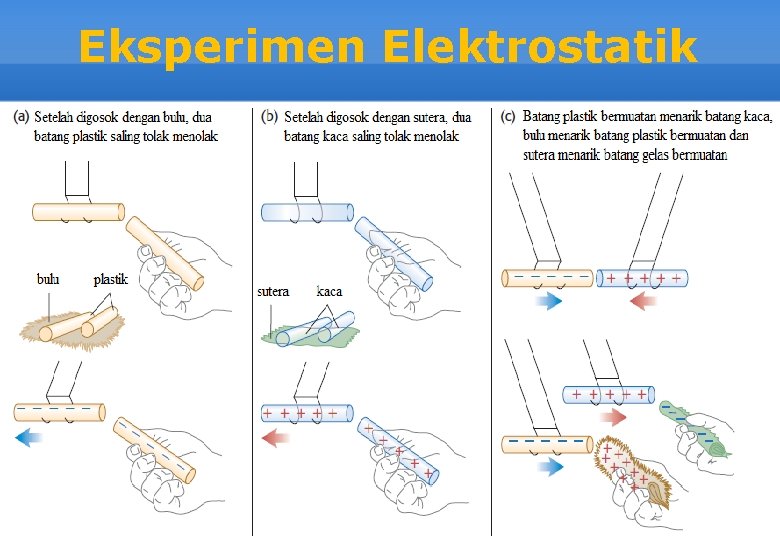 Eksperimen Elektrostatik

(a) Setelah digosok dengan bulu, dua batang plastik saling tolak menolak

bulu plastik

(b) Setelah digosok dengan sutera, dua batang kaca saling tolak menolak

sutera kaca

(c) Batang plastik bermuatan menarik batang kaca, bulu menarik batang plastik bermuatan dan sutera menarik batang gelas bermuatan