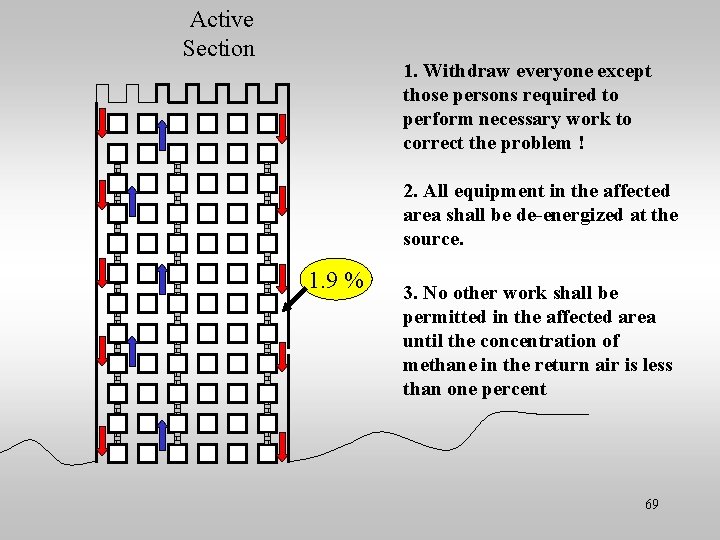 Active Section

1.9 %

1. Withdraw everyone except those persons required to perform necessary work to correct the problem !

2. All equipment in the affected area shall be de-energized at the source.

3. No other work shall be permitted in the affected area until the concentration of methane in the return air is less than one percent

69