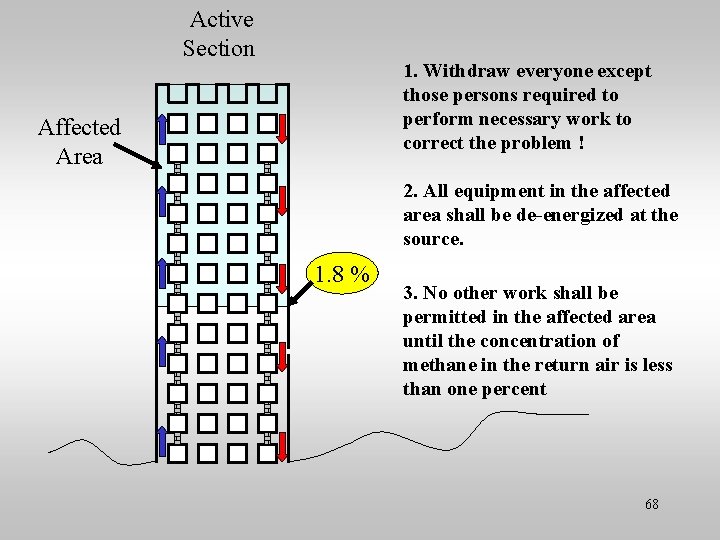 Active Section

Affected Area

1.8 %

1. Withdraw everyone except those persons required to perform necessary work to correct the problem !

2. All equipment in the affected area shall be de-energized at the source.

3. No other work shall be permitted in the affected area until the concentration of methane in the return air is less than one percent

68