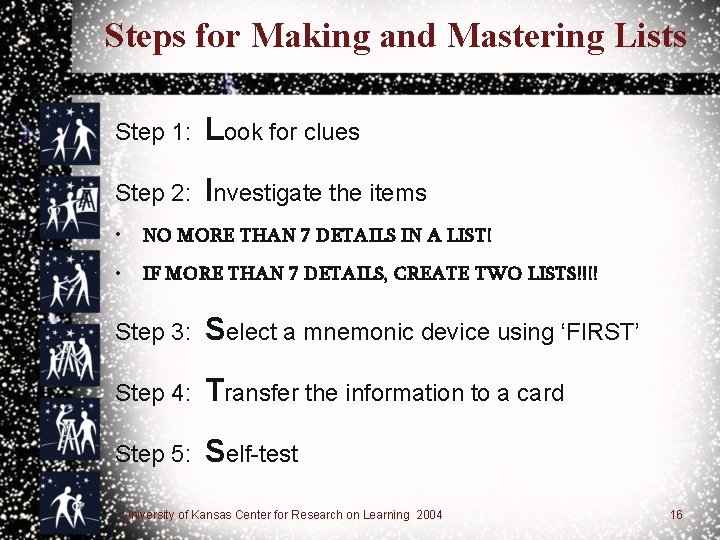 Steps for Making and Mastering Lists

Step 1: Look for clues

Step 2: Investigate the items

• NO MORE THAN 7 DETAILS IN A LIST!

• IF MORE THAN 7 DETAILS, CREATE TWO LISTS!!!!

Step 3: Select a mnemonic device using 'FIRST'

Step 4: Transfer the information to a card

Step 5: Self-test

University of Kansas Center for Research on Learning 2004

16