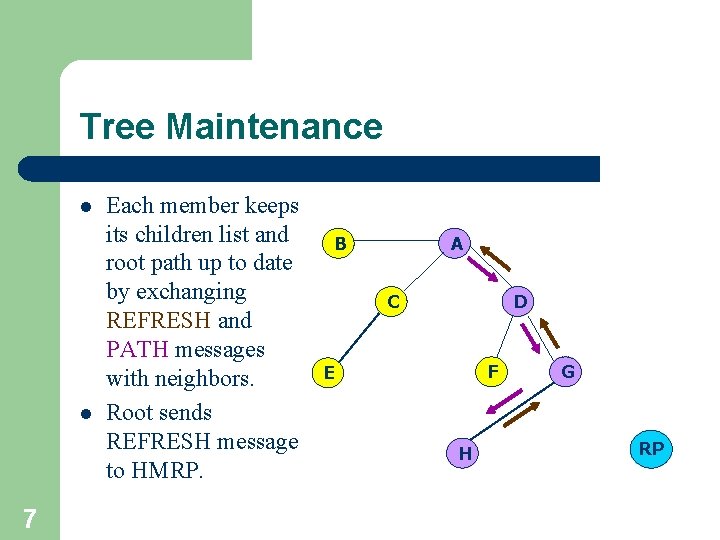 Tree Maintenance

- Each member keeps its children list and root path up to date by exchanging REFRESH and PATH messages with neighbors.
- Root sends REFRESH message to HMRP.

B
A
C
D
E
F
G
H
RP

7