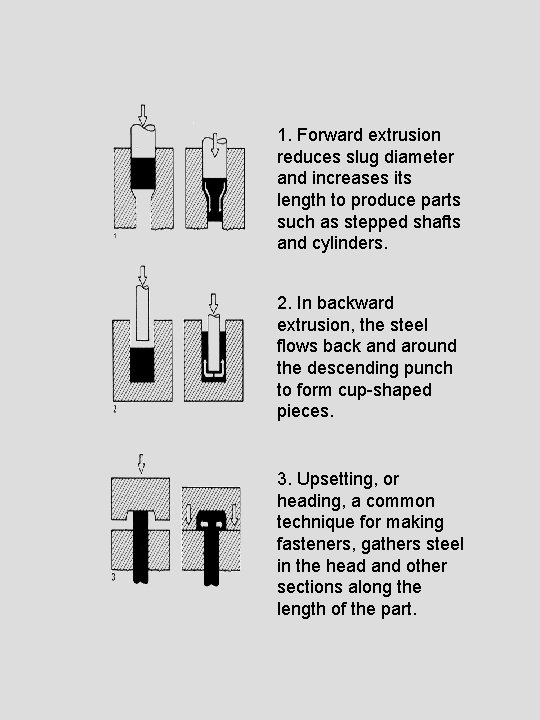 1

1. Forward extrusion reduces slug diameter and increases its length to produce parts such as stepped shafts and cylinders.

2

2. In backward extrusion, the steel flows back and around the descending punch to form cup-shaped pieces.

3

3. Upsetting, or heading, a common technique for making fasteners, gathers steel in the head and other sections along the length of the part.