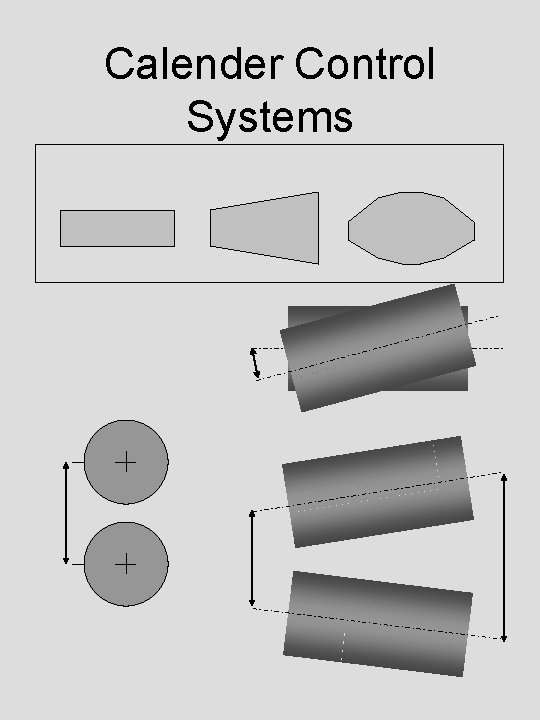 Calender Control Systems