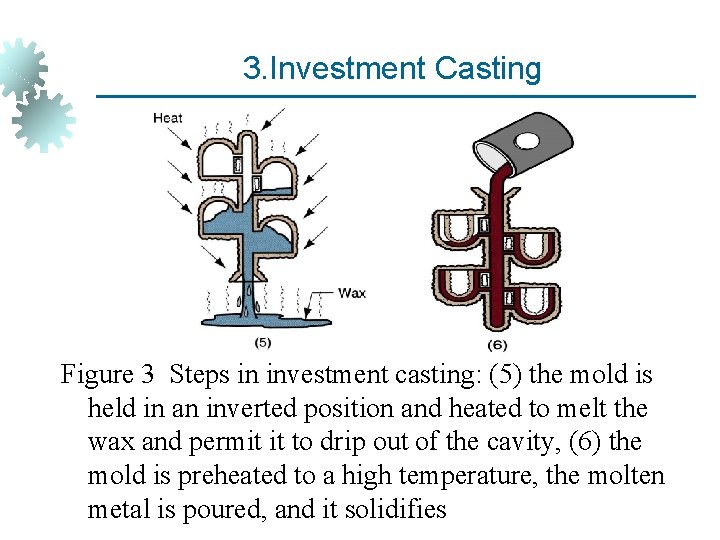 3.Investment Casting

Heat

Wax

(5)

(6)

Figure 3 Steps in investment casting: (5) the mold is held in an inverted position and heated to melt the wax and permit it to drip out of the cavity, (6) the mold is preheated to a high temperature, the molten metal is poured, and it solidifies