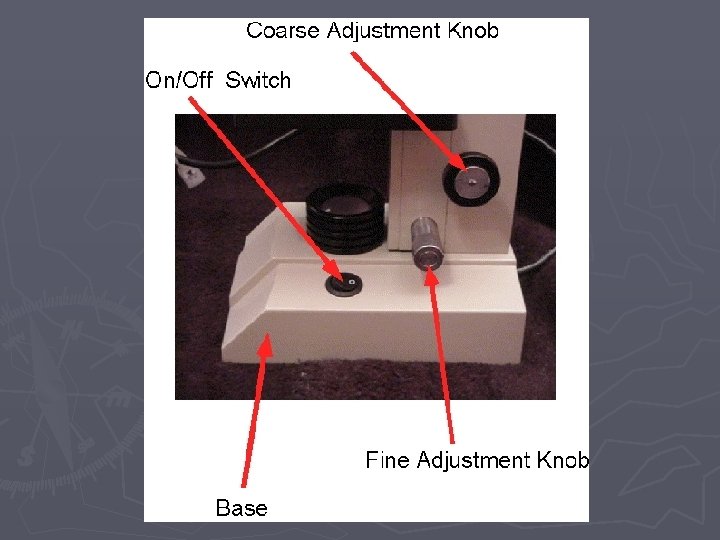 Coarse Adjustment Knob

On/Off Switch

Fine Adjustment Knob

Base