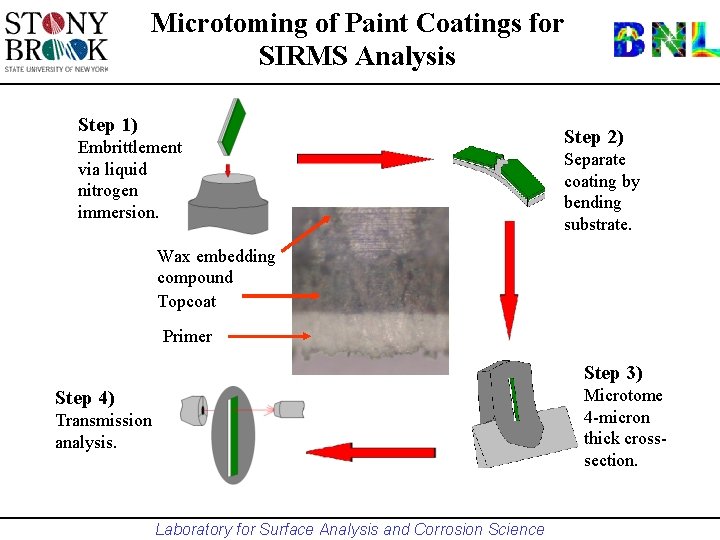 STONY BROOK
STATE UNIVERSITY OF NEW YORK

Microtoming of Paint Coatings for SIRMS Analysis

BNL

Step 1)
Embrittlement via liquid nitrogen immersion.

Step 2)
Separate coating by bending substrate.

Wax embedding compound

Topcoat

Primer

Step 3)
Microtome 4-micron thick cross-section.

Step 4)
Transmission analysis.

Laboratory for Surface Analysis and Corrosion Science