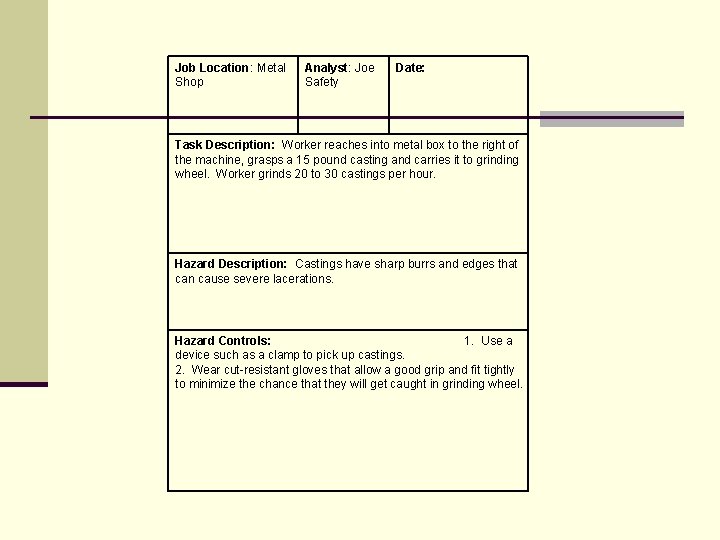 | Job Location: Metal Shop | Analyst: Joe Safety | Date: |
|---|---|---|

Task Description: Worker reaches into metal box to the right of the machine, grasps a 15 pound casting and carries it to grinding wheel. Worker grinds 20 to 30 castings per hour.

Hazard Description: Castings have sharp burrs and edges that can cause severe lacerations.

Hazard Controls: 1. Use a device such as a clamp to pick up castings.
2. Wear cut-resistant gloves that allow a good grip and fit tightly to minimize the chance that they will get caught in grinding wheel.