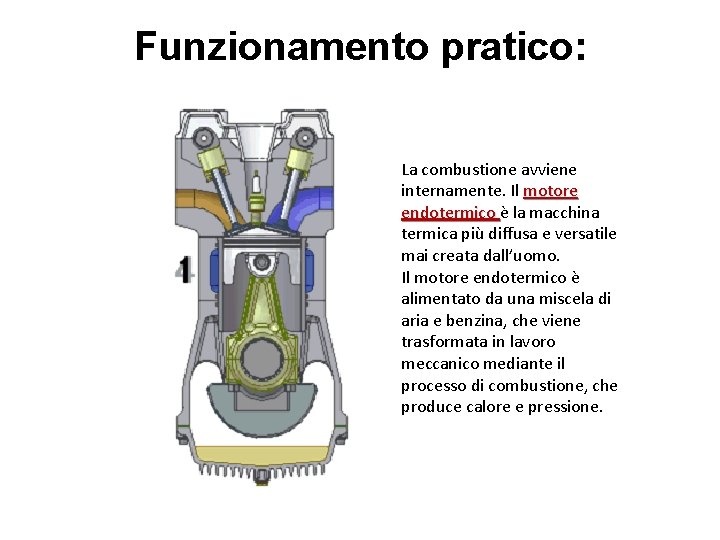 Funzionamento pratico:

4

La combustione avviene internamente. Il motore endotermico è la macchina termica più diffusa e versatile mai creata dall'uomo.
Il motore endotermico è alimentato da una miscela di aria e benzina, che viene trasformata in lavoro meccanico mediante il processo di combustione, che produce calore e pressione.