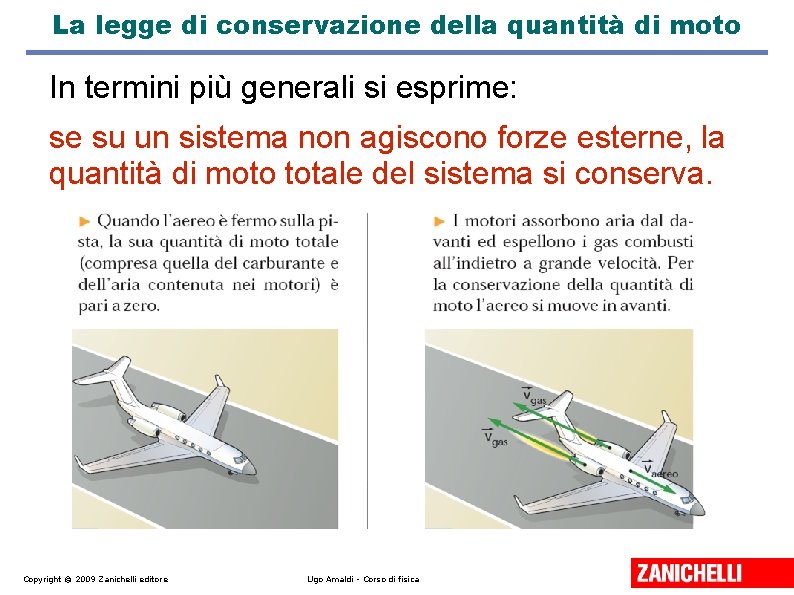 La legge di conservazione della quantità di moto

In termini più generali si esprime:

se su un sistema non agiscono forze esterne, la quantità di moto totale del sistema si conserva.

► Quando l'aereo è fermo sulla pista, la sua quantità di moto totale (compresa quella del carburante e dell'aria contenuta nei motori) è pari a zero.

► I motori assorbono aria dal davanti ed espellono i gas combusti all'indietro a grande velocità. Per la conservazione della quantità di moto l'aereo si muove in avanti.

$\vec{v}_{gas}$

$\vec{v}_{gas}$

$\vec{v}_{aereo}$

Copyright © 2009 Zanichelli editore

Ugo Amaldi - Corso di fisica

ZANICHELLI