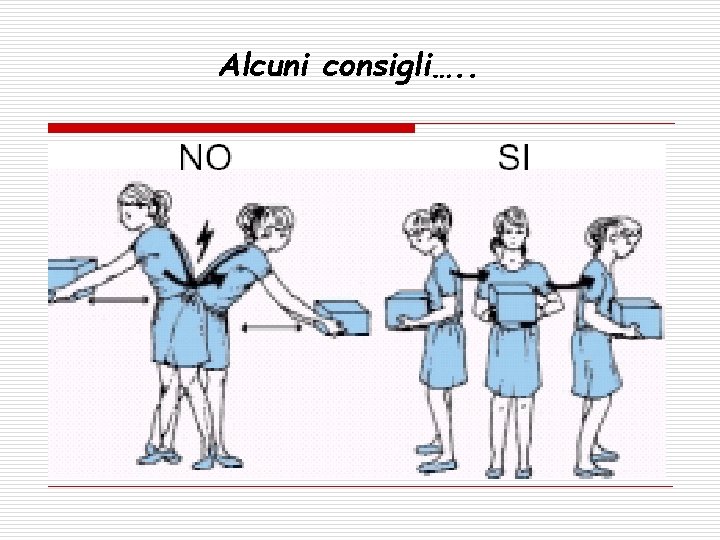 Alcuni consigli…..

NO

SI