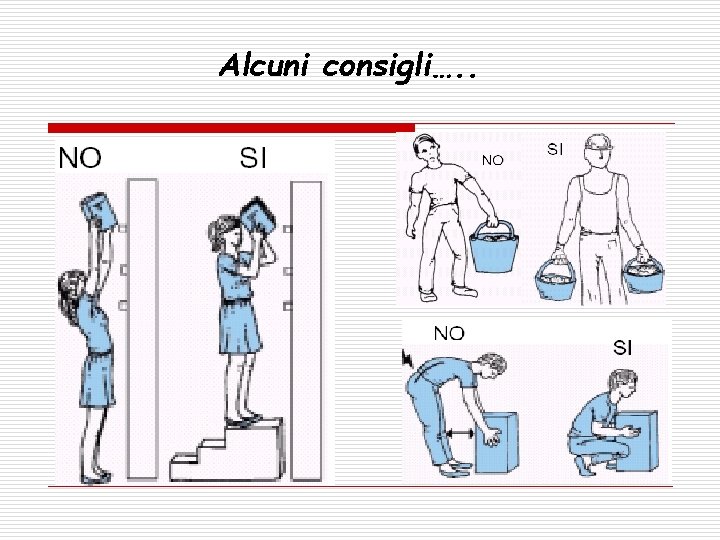 Alcuni consigli…..

NO SI

NO SI

NO SI