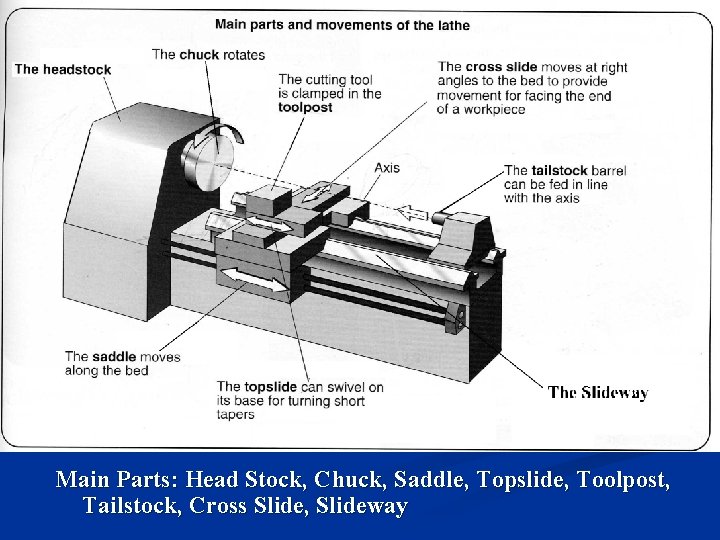 Main parts and movements of the lathe

The headstock

The chuck rotates

The cutting tool is clamped in the toolpost

The cross slide moves at right angles to the bed to provide movement for facing the end of a workpiece

Axis

The tailstock barrel can be fed in line with the axis

The saddle moves along the bed

The topslide can swivel on its base for turning short tapers

The Slideway

Main Parts: Head Stock, Chuck, Saddle, Topslide, Toolpost, Tailstock, Cross Slide, Slideway