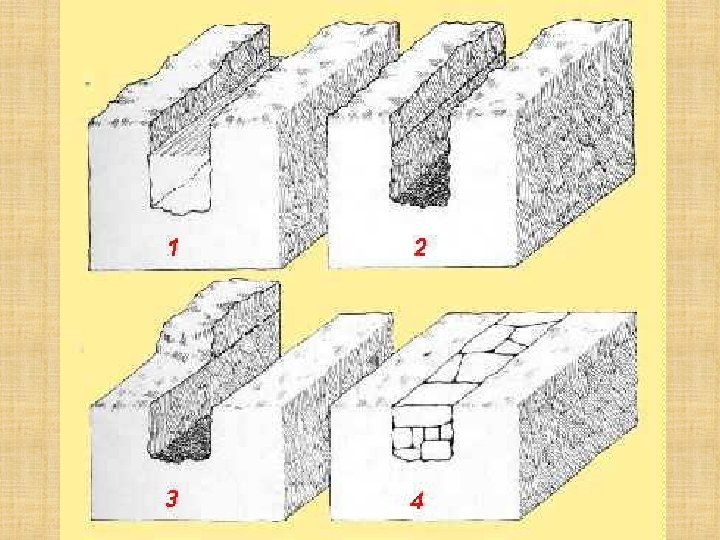 1
2
3
4