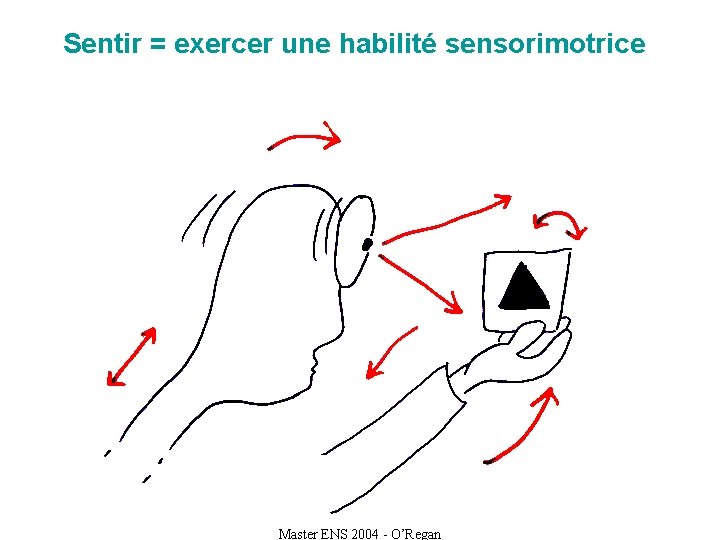 Sentir = exercer une habilité sensorimotrice

Master ENS 2004 - O'Regan