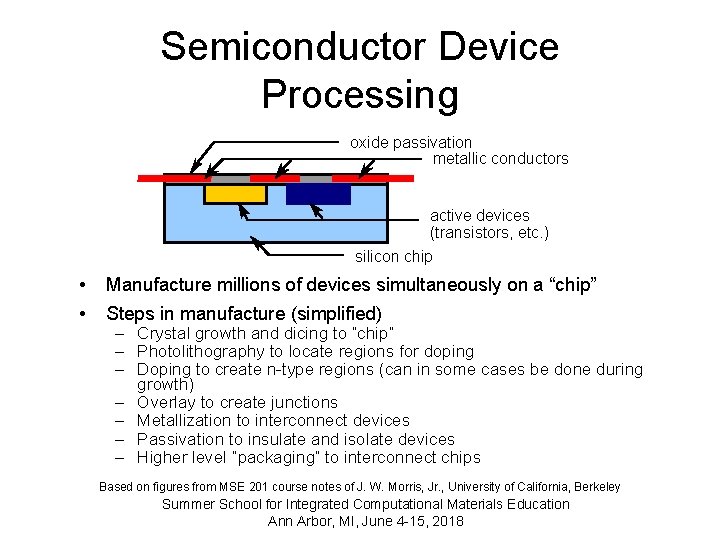 Semiconductor Device Processing

oxide passivation
metallic conductors
active devices (transistors, etc.)
silicon chip

• Manufacture millions of devices simultaneously on a “chip”
• Steps in manufacture (simplified)
– Crystal growth and dicing to "chip"
– Photolithography to locate regions for doping
– Doping to create n-type regions (can in some cases be done during growth)
– Overlay to create junctions
– Metallization to interconnect devices
– Passivation to insulate and isolate devices
– Higher level "packaging" to interconnect chips

Based on figures from MSE 201 course notes of J. W. Morris, Jr., University of California, Berkeley
Summer School for Integrated Computational Materials Education
Ann Arbor, MI, June 4-15, 2018