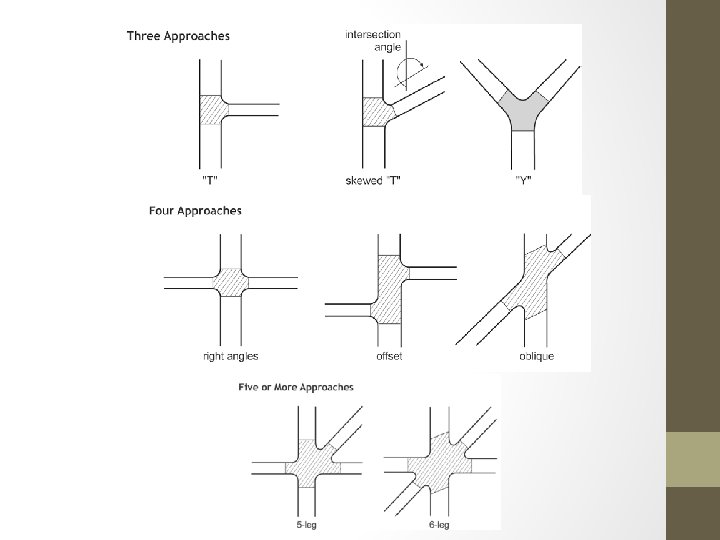 Three Approaches

intersection angle

"T"

skewed "T"

"Y"

Four Approaches

right angles

offset

oblique

Five or More Approaches

5-leg

6-leg