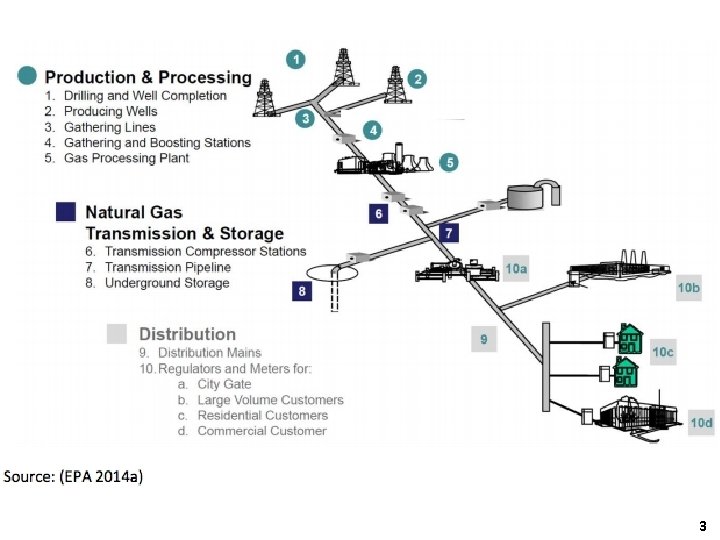 Production & Processing
1. Drilling and Well Completion
2. Producing Wells
3. Gathering Lines
4. Gathering and Boosting Stations
5. Gas Processing Plant

Natural Gas Transmission & Storage
6. Transmission Compressor Stations
7. Transmission Pipeline
8. Underground Storage

Distribution
9. Distribution Mains
10. Regulators and Meters for:
a. City Gate
b. Large Volume Customers
c. Residential Customers
d. Commercial Customer

1
2
3
4
5
6
7
8
9
10a
10b
10c
10d

Source: (EPA 2014a)

3