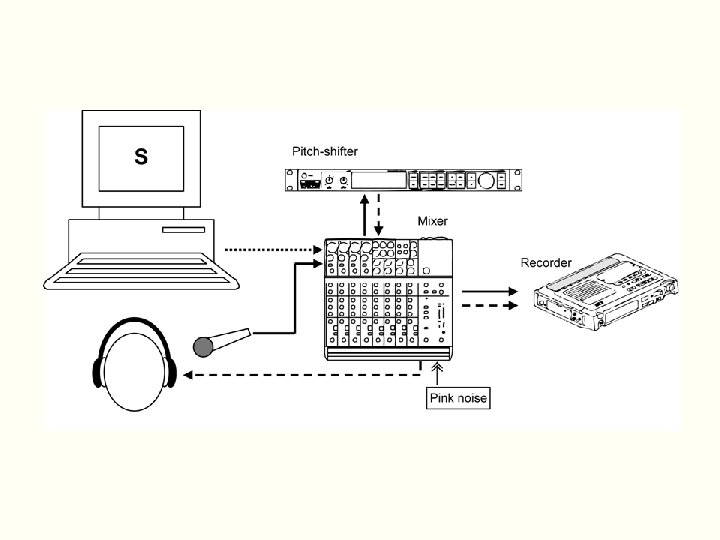 S

Pitch-shifter

Mixer

Recorder

Pink noise